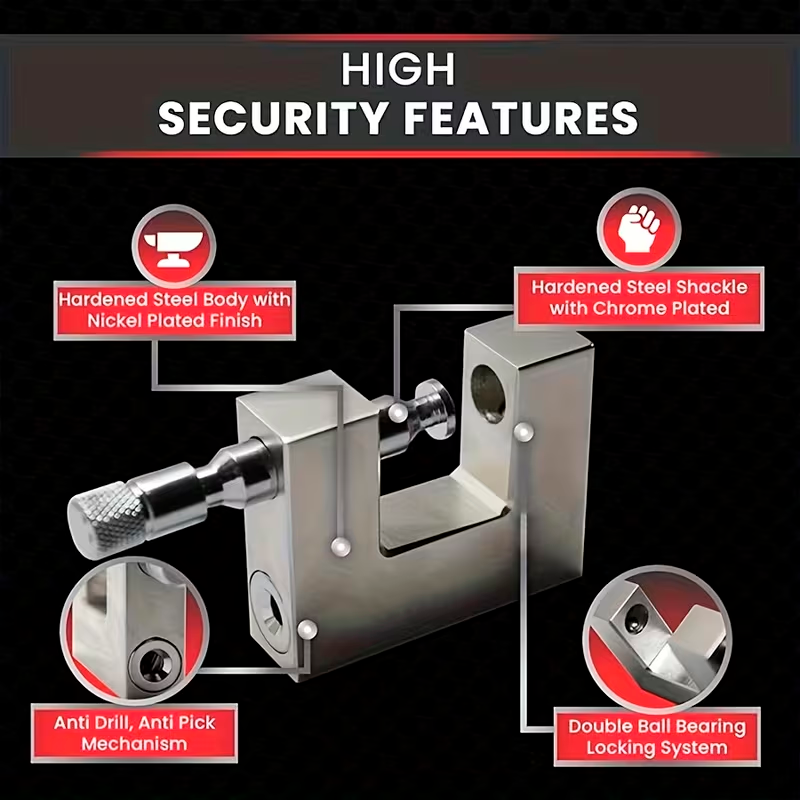 HIGH
SECURITY FEATURES

Hardened Steel Body with Nickel Plated Finish

Hardened Steel Shackle with Chrome Plated

Anti Drill, Anti Pick Mechanism

Double Ball Bearing Locking System